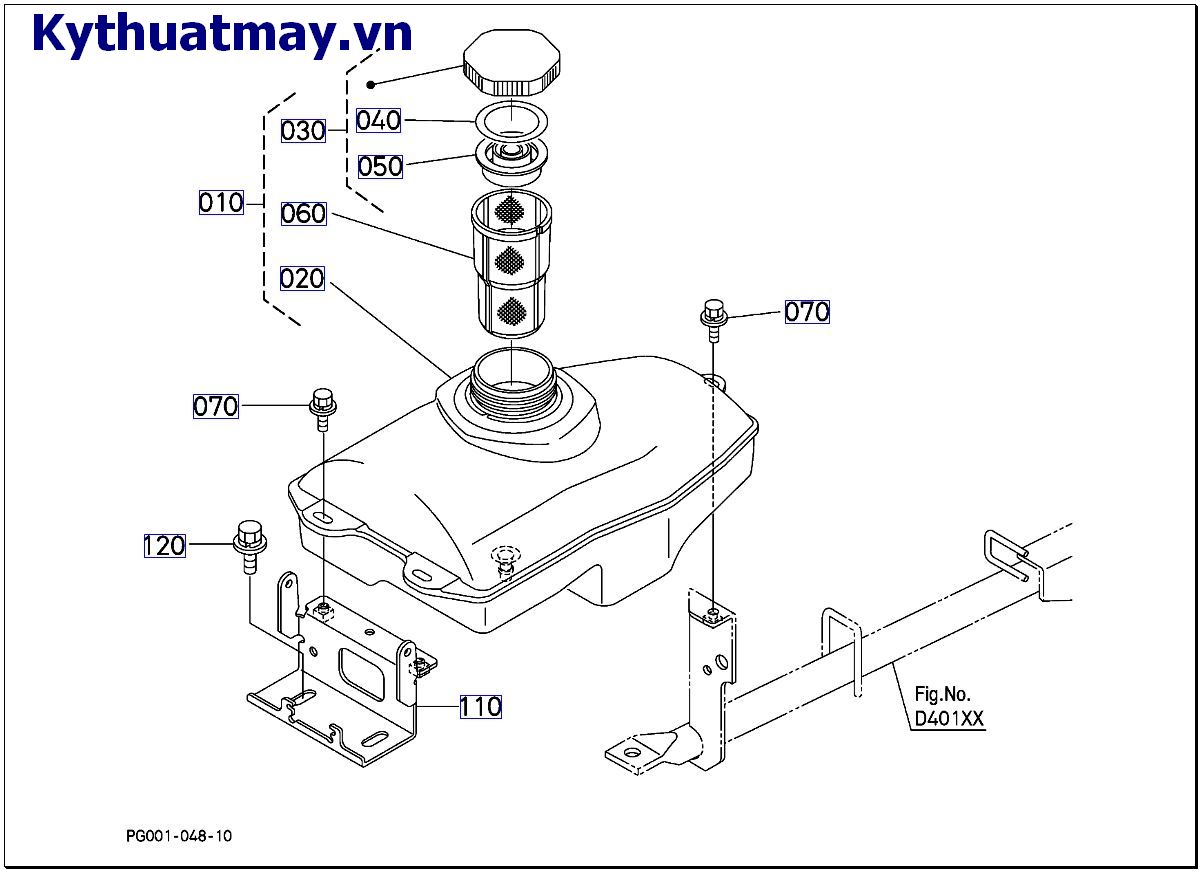 Kythuatmay.vn

030
040
050
010
060
020
070
070
120
110
Fig.No.
D401XX

PG001-048-10